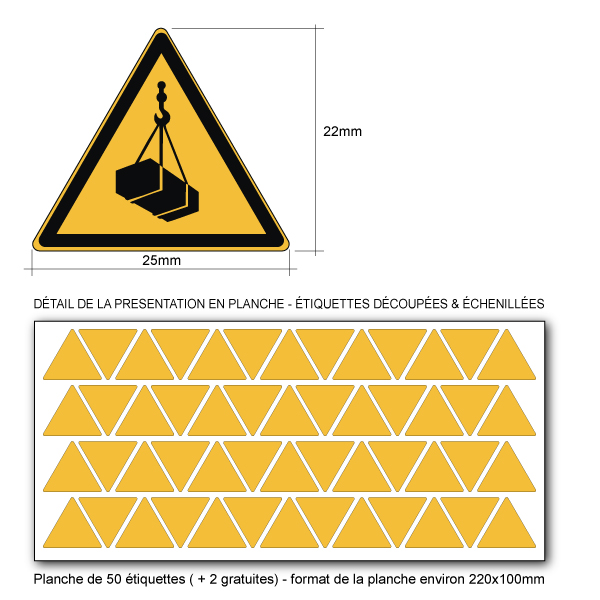 22mm

25mm

DÉTAIL DE LA PRESENTATION EN PLANCHE - ÉTIQUETTES DÉCOUPÉES & ÉCHENILLÉES

Planche de 50 étiquettes ( + 2 gratuites) - format de la planche environ 220x100mm