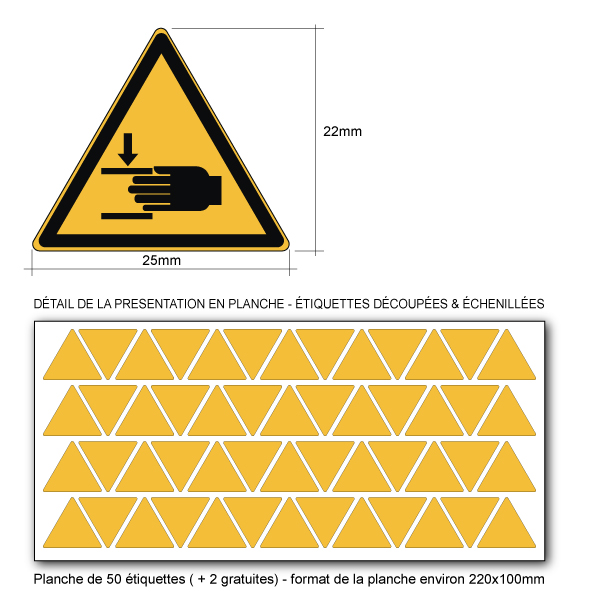 22mm

25mm

DÉTAIL DE LA PRESENTATION EN PLANCHE - ÉTIQUETTES DÉCOUPÉES & ÉCHENILLÉES

Planche de 50 étiquettes ( + 2 gratuites) - format de la planche environ 220x100mm